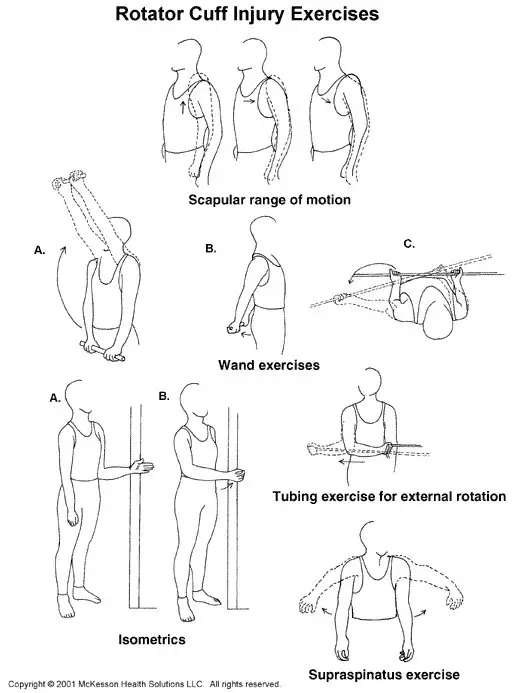 Rotator Cuff Injury Exercises

Scapular range of motion

A.

B.

C.

Wand exercises

A.

B.

Tubing exercise for external rotation

Isometrics

Supraspinatus exercise

Copyright © 2001 McKesson Health Solutions LLC. All rights reserved.